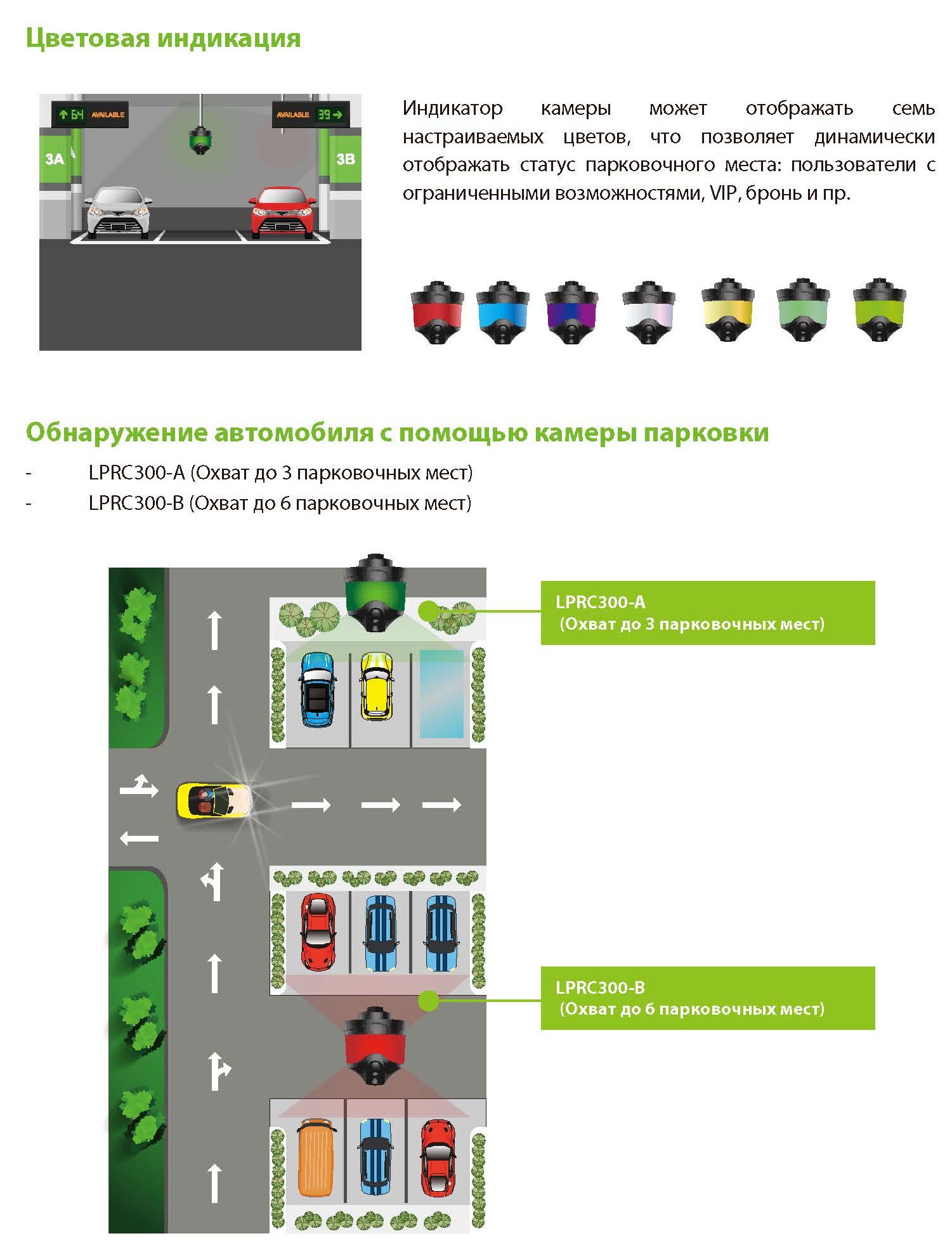 Цветовая индикация

64 AVAILABLE

AVAILABLE 39

3A

3B

Индикатор камеры может отображать семь настраиваемых цветов, что позволяет динамически отображать статус парковочного места: пользователи с ограниченными возможностями, VIP, бронь и пр.

Обнаружение автомобиля с помощью камеры парковки

- LPRC300-A (Охват до 3 парковочных мест)
- LPRC300-B (Охват до 6 парковочных мест)

LPRC300-A
(Охват до 3 парковочных мест)

LPRC300-B
(Охват до 6 парковочных мест)