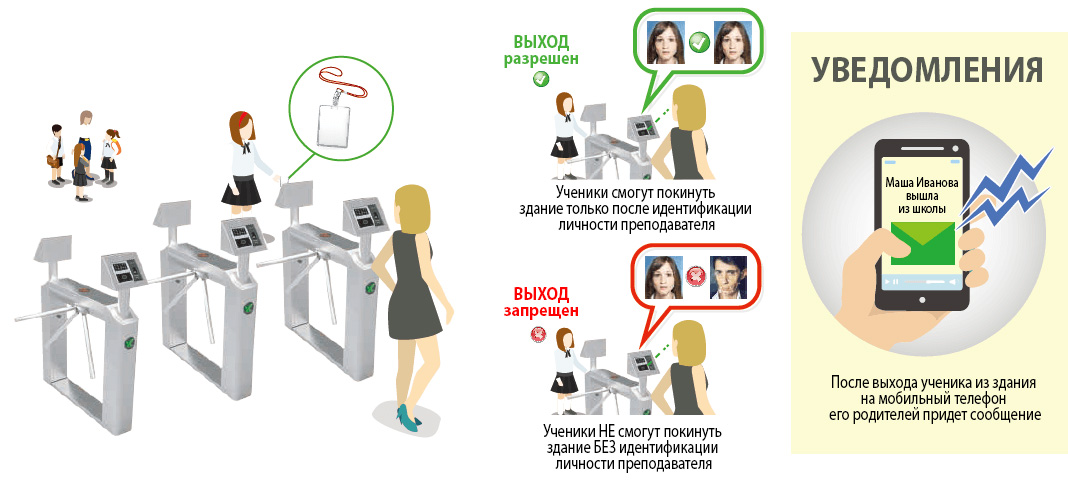 ВЫХОД
разрешен

Ученики смогут покинуть здание только после идентификации личности преподавателя

ВЫХОД
запрещен

Ученики НЕ смогут покинуть здание БЕЗ идентификации личности преподавателя

УВЕДОМЛЕНИЯ

Маша Иванова вышла из школы

После выхода ученика из здания на мобильный телефон его родителей придет сообщение