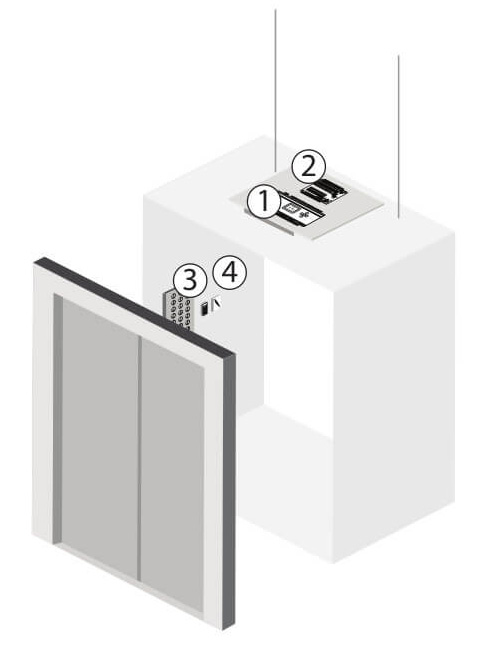 2
1
3
4